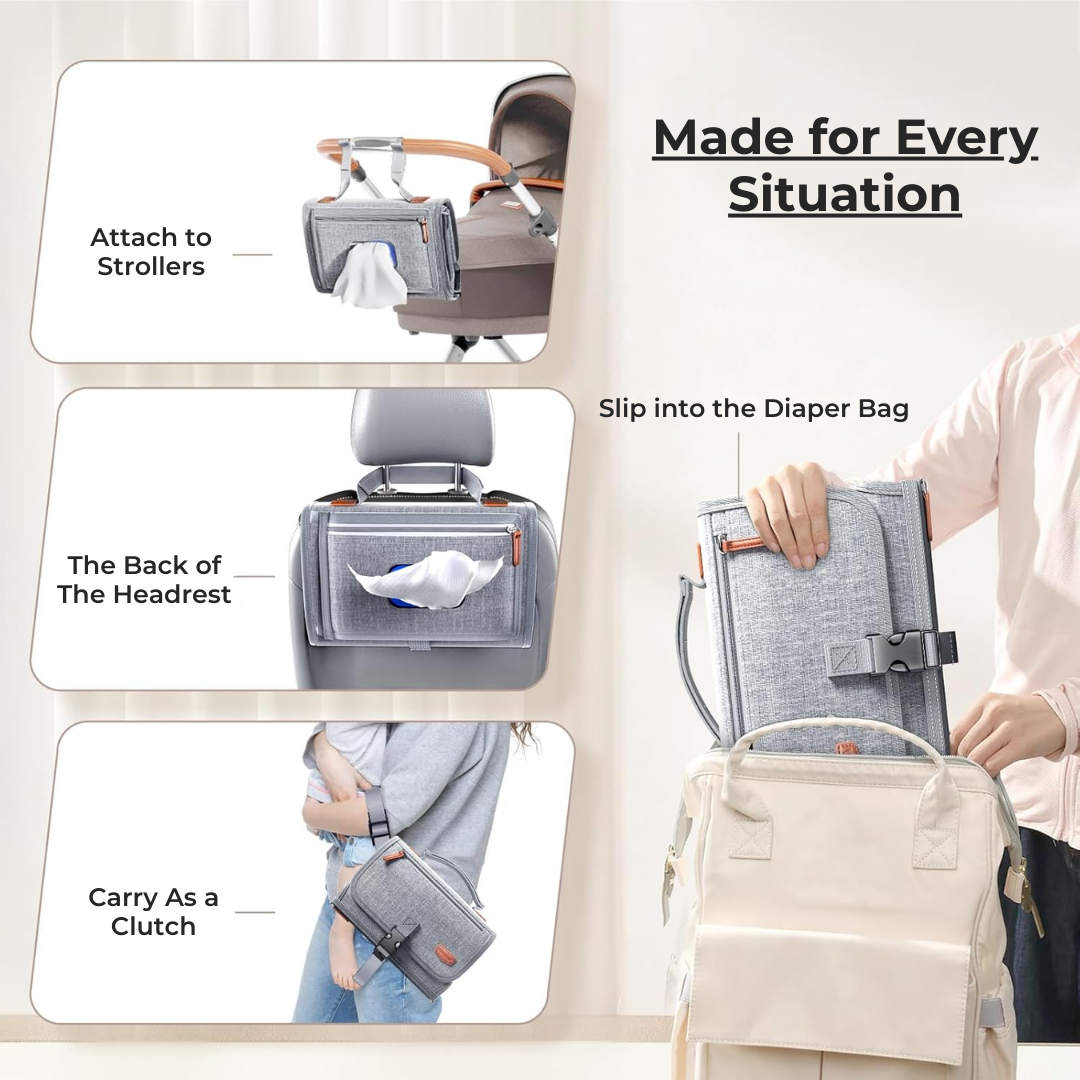 Made for Every Situation

Attach to Strollers

The Back of The Headrest

Carry As a Clutch

Slip into the Diaper Bag