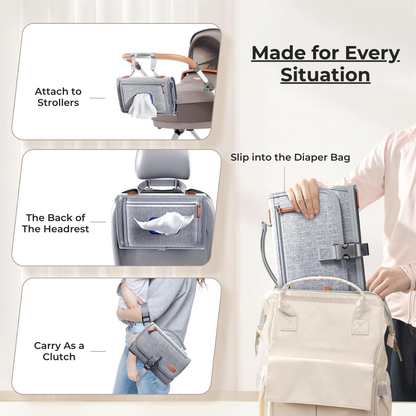 Made for Every Situation

Attach to Strollers

The Back of The Headrest

Carry As a Clutch

Slip into the Diaper Bag