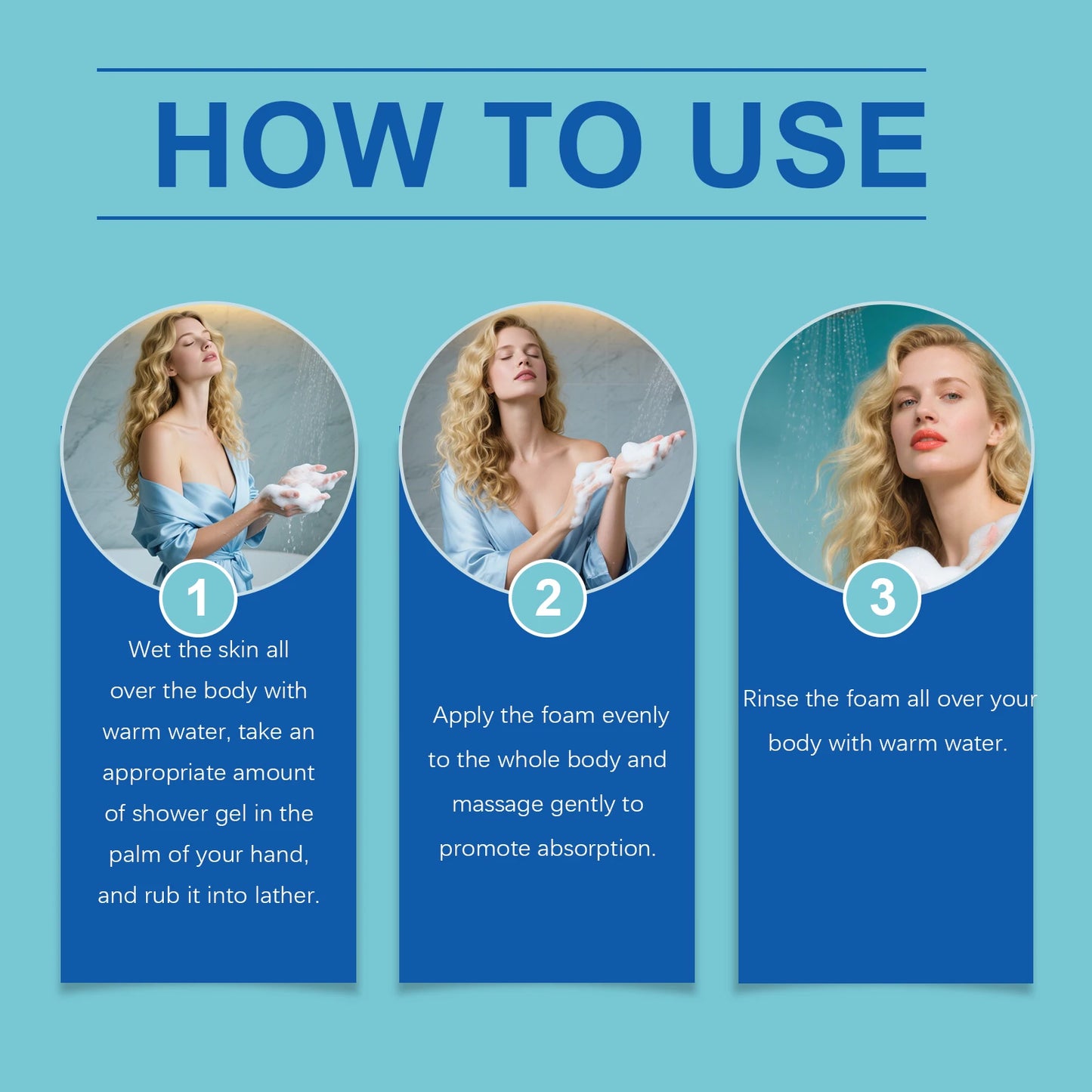 HOW TO USE

1
Wet the skin all over the body with warm water, take an appropriate amount of shower gel in the palm of your hand, and rub it into lather.

2
Apply the foam evenly to the whole body and massage gently to promote absorption.

3
Rinse the foam all over your body with warm water.