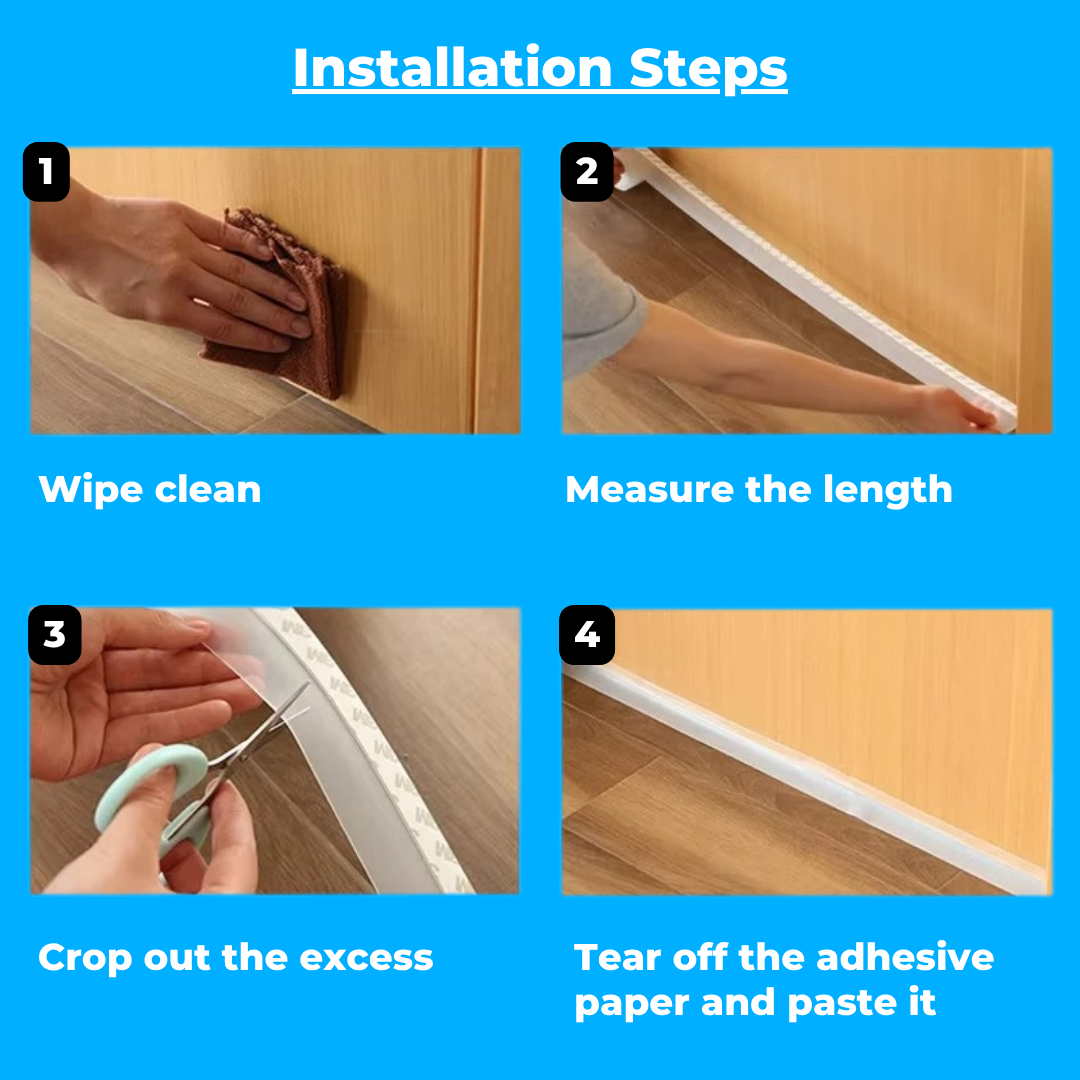 Installation Steps

1

Wipe clean

2

Measure the length

3

Crop out the excess

4

Tear off the adhesive paper and paste it