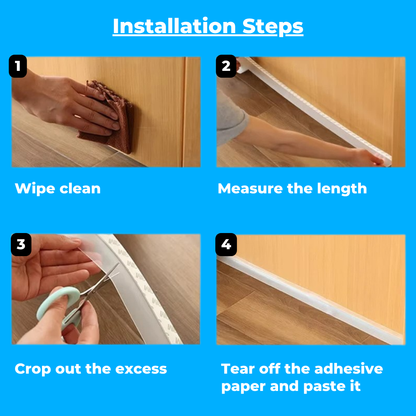 Installation Steps

1

Wipe clean

2

Measure the length

3

Crop out the excess

4

Tear off the adhesive paper and paste it